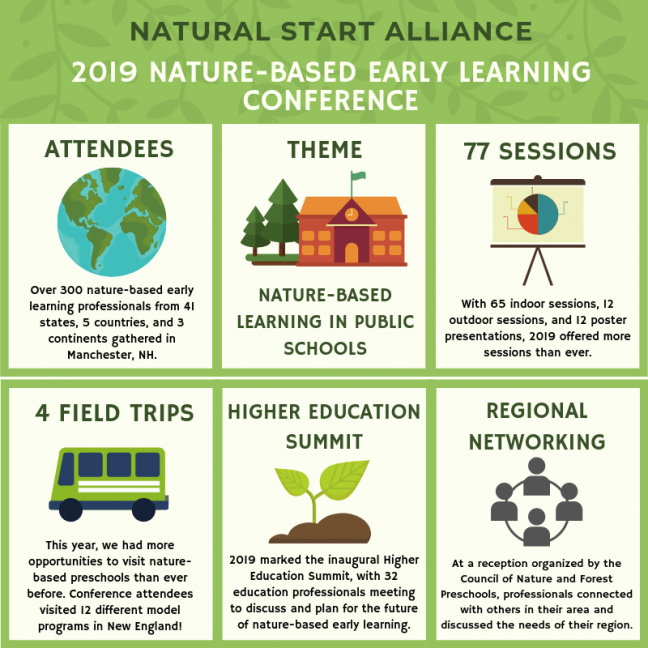 NATURAL START ALLIANCE

2019 NATURE-BASED EARLY LEARNING CONFERENCE

ATTENDEES

Over 300 nature-based early learning professionals from 41 states, 5 countries, and 3 continents gathered in Manchester, NH.

THEME

NATURE-BASED LEARNING IN PUBLIC SCHOOLS

77 SESSIONS

With 65 indoor sessions, 12 outdoor sessions, and 12 poster presentations, 2019 offered more sessions than ever.

4 FIELD TRIPS

This year, we had more opportunities to visit nature-based preschools than ever before. Conference attendees visited 12 different model programs in New England!

HIGHER EDUCATION SUMMIT

2019 marked the inaugural Higher Education Summit, with 32 education professionals meeting to discuss and plan for the future of nature-based early learning.

REGIONAL NETWORKING

At a reception organized by the Council of Nature and Forest Preschools, professionals connected with others in their area and discussed the needs of their region.